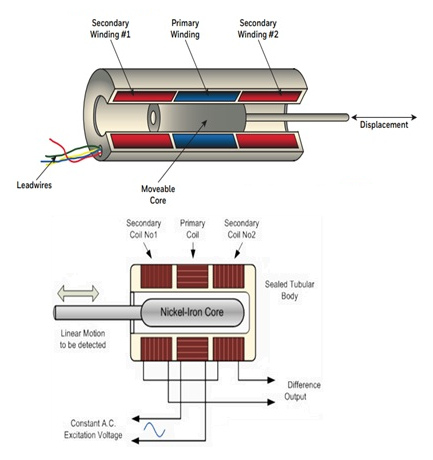 Secondary Winding #1

Primary Winding

Secondary Winding #2

Displacement

Leadwires

Moveable Core

Secondary Coil No1

Primary Coil

Secondary Coil No2

Sealed Tubular Body

Nickel-Iron Core

Linear Motion to be detected

Difference Output

Constant A.C. Excitation Voltage